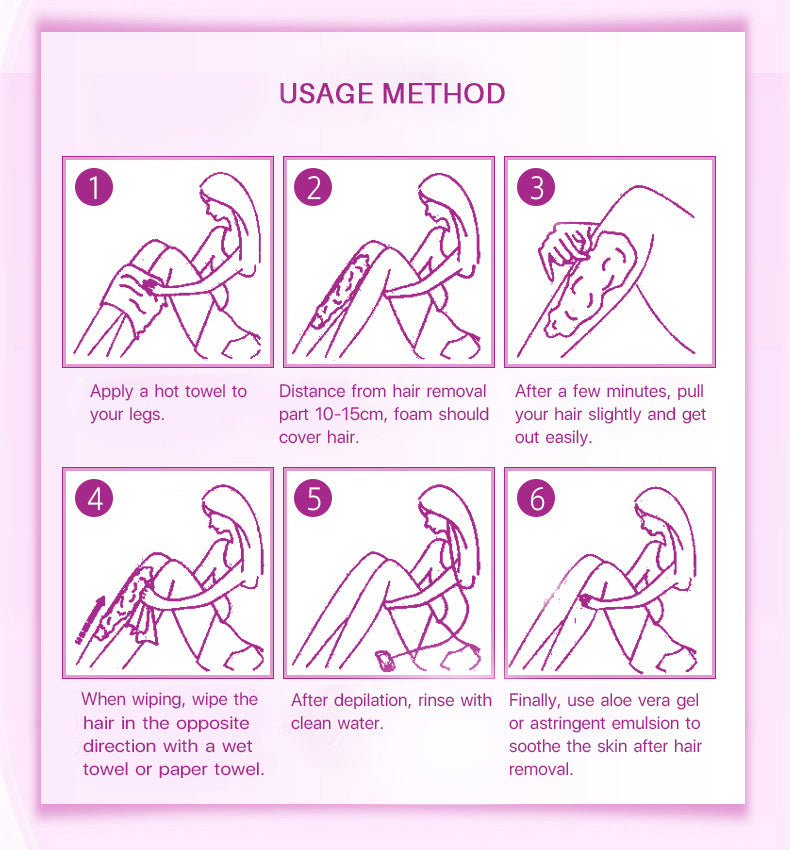 USAGE METHOD

1

Apply a hot towel to your legs.

2

Distance from hair removal part 10-15cm, foam should cover hair.

3

After a few minutes, pull your hair slightly and get out easily.

4

When wiping, wipe the hair in the opposite direction with a wet towel or paper towel.

5

After depilation, rinse with clean water.

6

Finally, use aloe vera gel or astringent emulsion to soothe the skin after hair removal.